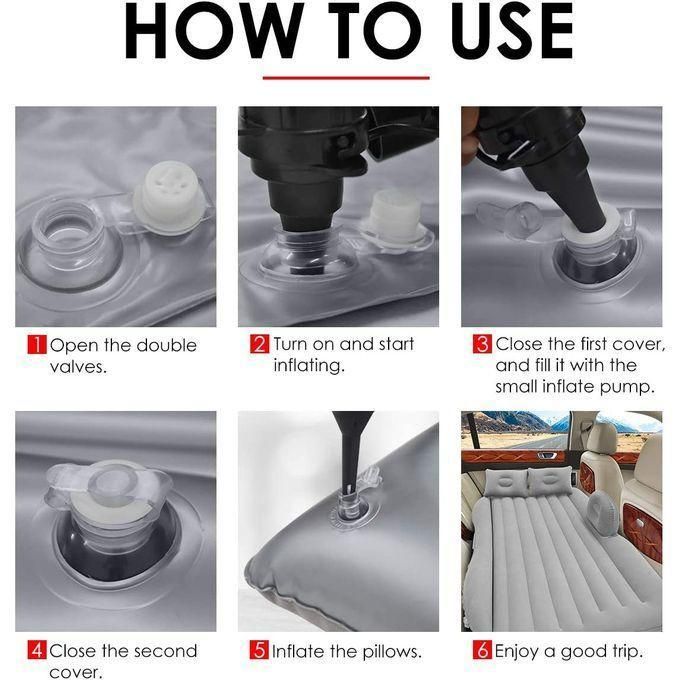 HOW TO USE

1 Open the double valves.

2 Turn on and start inflating.

3 Close the first cover, and fill it with the small inflate pump.

4 Close the second cover.

5 Inflate the pillows.

6 Enjoy a good trip.