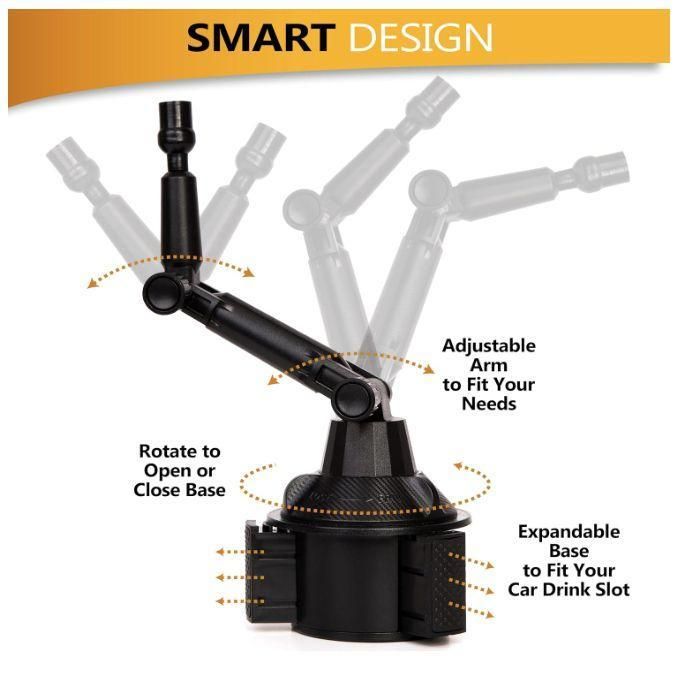 SMART DESIGN

Adjustable Arm to Fit Your Needs

Rotate to Open or Close Base

Expandable Base to Fit Your Car Drink Slot