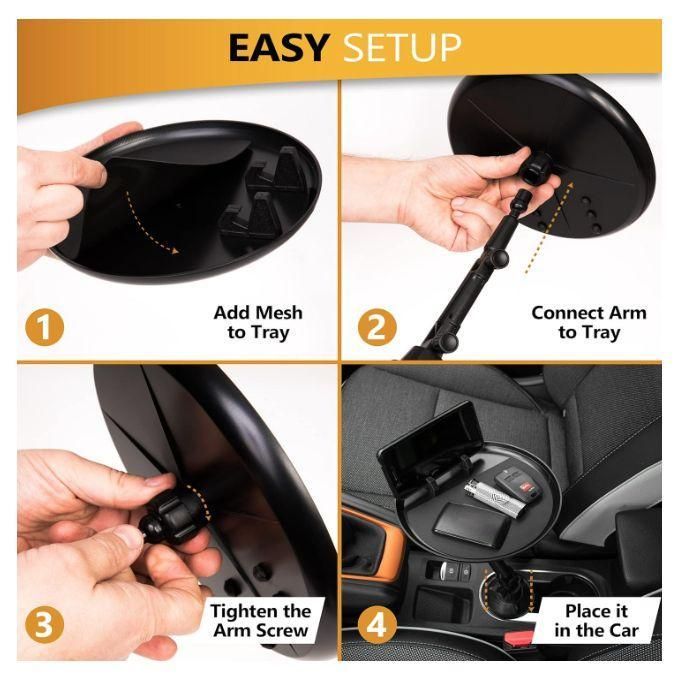 EASY SETUP

1
Add Mesh to Tray

2
Connect Arm to Tray

3
Tighten the Arm Screw

4
Place it in the Car