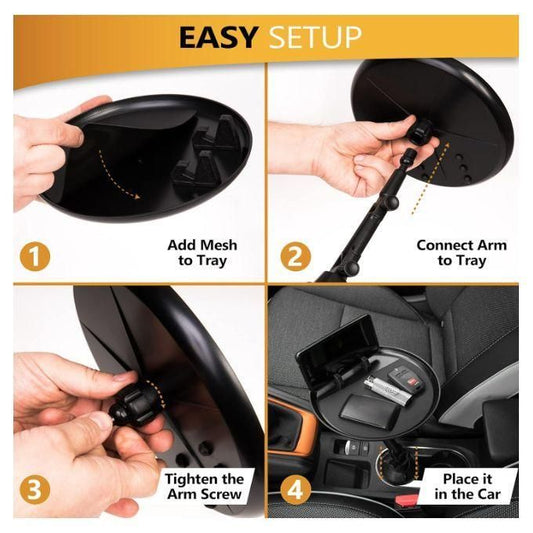 EASY SETUP

1 Add Mesh to Tray

2 Connect Arm to Tray

3 Tighten the Arm Screw

4 Place it in the Car