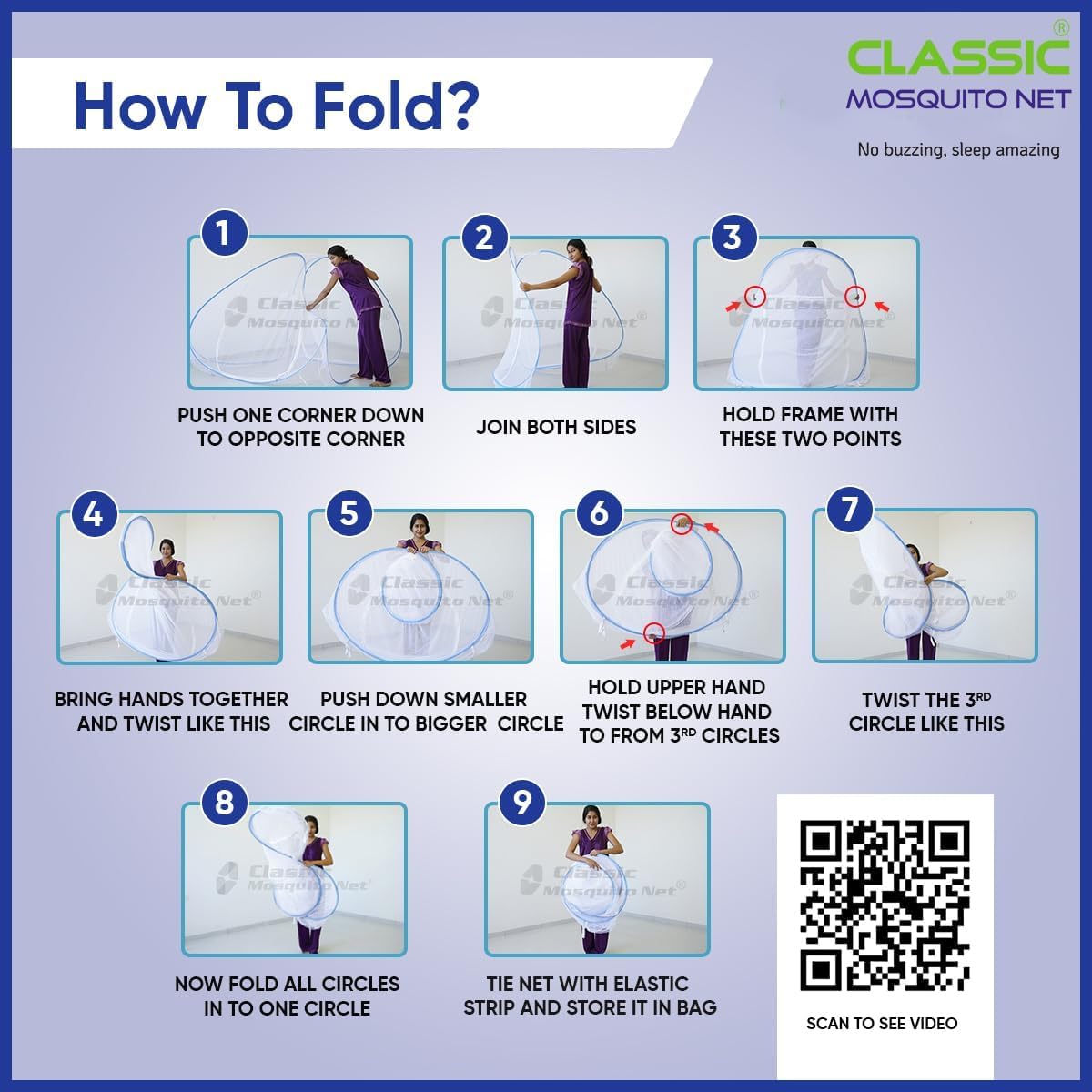 How To Fold?

CLASSIC®
MOSQUITO NET
No buzzing, sleep amazing

1
Classic Mosquito Net®
PUSH ONE CORNER DOWN TO OPPOSITE CORNER

2
Classic Mosquito Net®
JOIN BOTH SIDES

3
Classic Mosquito Net®
HOLD FRAME WITH THESE TWO POINTS

4
Classic Mosquito Net®
BRING HANDS TOGETHER AND TWIST LIKE THIS

5
Classic Mosquito Net®
PUSH DOWN SMALLER CIRCLE IN TO BIGGER CIRCLE

6
Classic Mosquito Net®
HOLD UPPER HAND TWIST BELOW HAND TO FROM 3$^{RD}$ CIRCLES

7
Classic Mosquito Net®
TWIST THE 3$^{RD}$ CIRCLE LIKE THIS

8
Classic Mosquito Net®
NOW FOLD ALL CIRCLES IN TO ONE CIRCLE

9
Classic Mosquito Net®
TIE NET WITH ELASTIC STRIP AND STORE IT IN BAG

SCAN TO SEE VIDEO